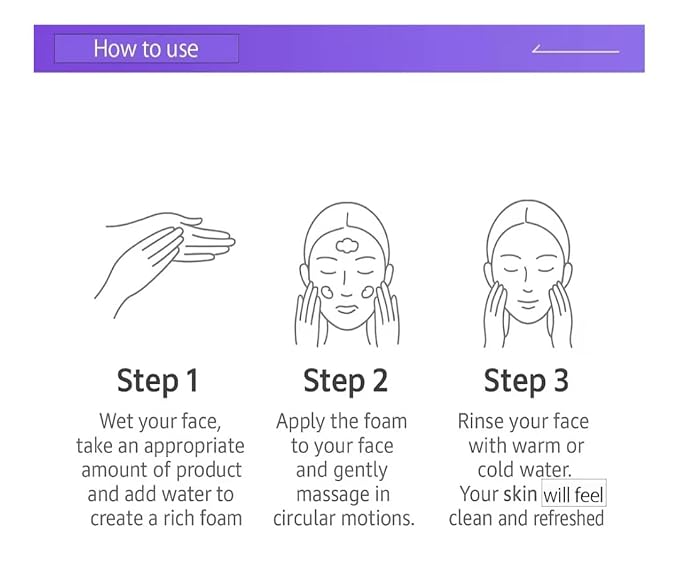 How to use

Step 1
Wet your face, take an appropriate amount of product and add water to create a rich foam

Step 2
Apply the foam to your face and gently massage in circular motions.

Step 3
Rinse your face with warm or cold water. Your skin will feel clean and refreshed