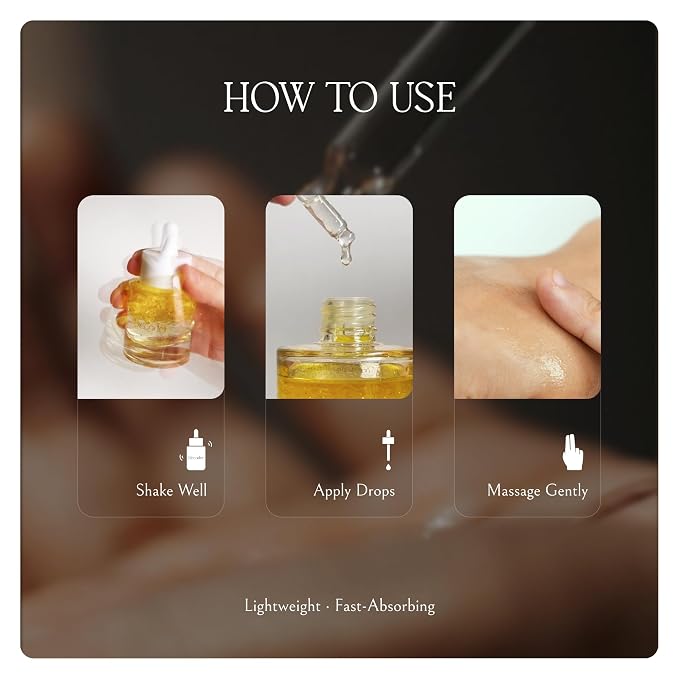 HOW TO USE

Shake Well

Apply Drops

Massage Gently

Lightweight · Fast-Absorbing