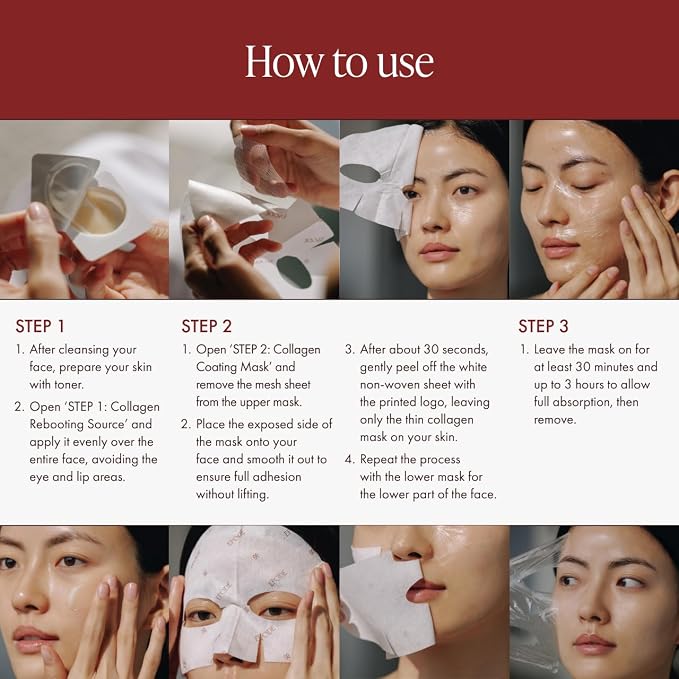 How to use

STEP 1

1. After cleansing your face, prepare your skin with toner.

2. Open 'STEP 1: Collagen Rebooting Source' and apply it evenly over the entire face, avoiding the eye and lip areas.

STEP 2

1. Open 'STEP 2: Collagen Coating Mask' and remove the mesh sheet from the upper mask.

2. Place the exposed side of the mask onto your face and smooth it out to ensure full adhesion without lifting.

3. After about 30 seconds, gently peel off the white non-woven sheet with the printed logo, leaving only the thin collagen mask on your skin.

4. Repeat the process with the lower mask for the lower part of the face.

STEP 3

1. Leave the mask on for at least 30 minutes and up to 3 hours to allow full absorption, then remove.