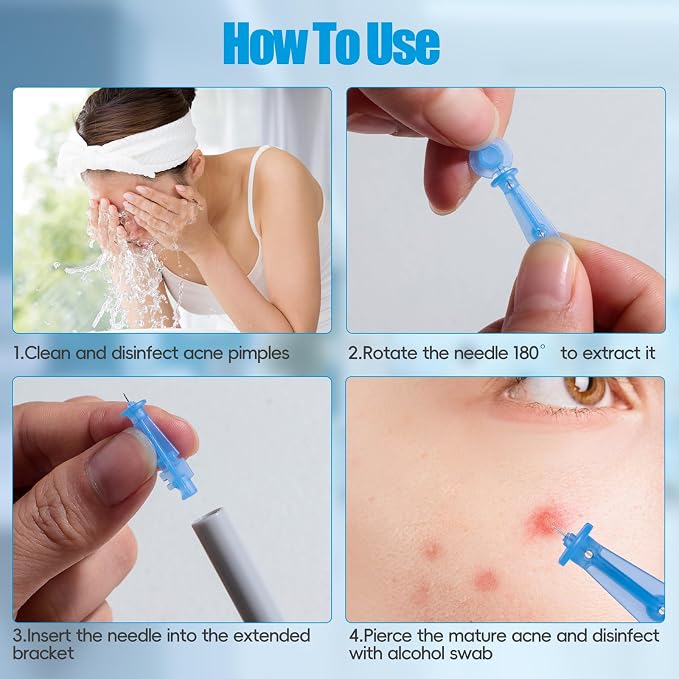 How To Use

1.Clean and disinfect acne pimples

2.Rotate the needle 180° to extract it

3.Insert the needle into the extended bracket

4.Pierce the mature acne and disinfect with alcohol swab