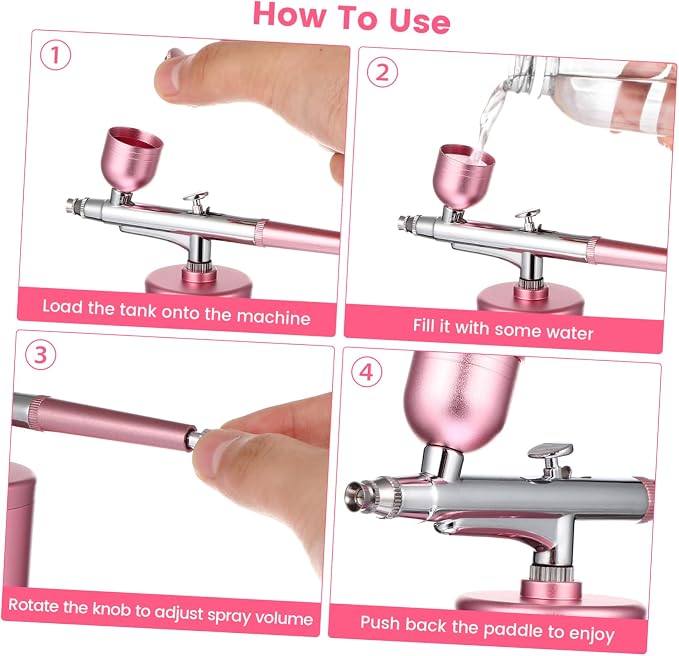 How To Use

1

Load the tank onto the machine

2

Fill it with some water

3

Rotate the knob to adjust spray volume

4

Push back the paddle to enjoy