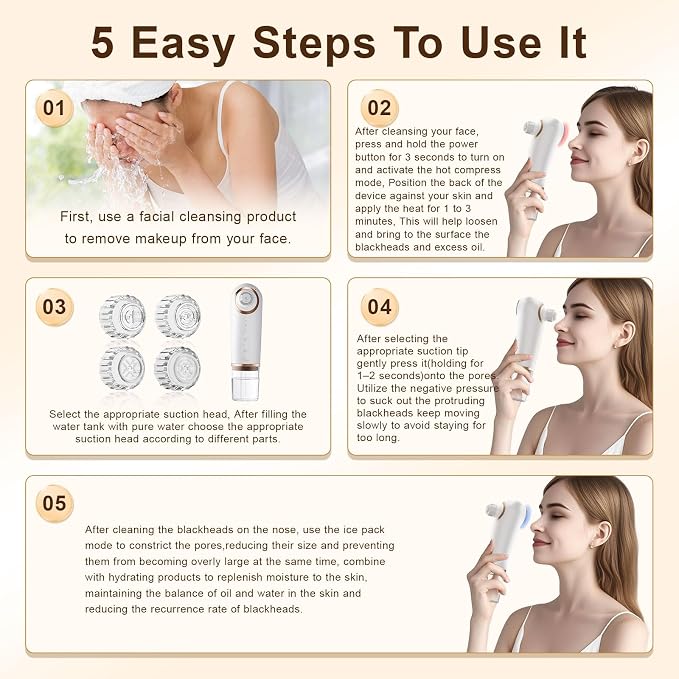 5 Easy Steps To Use It

01

First, use a facial cleansing product to remove makeup from your face.

02

After cleansing your face, press and hold the power button for 3 seconds to turn on and activate the hot compress mode, Position the back of the device against your skin and apply the heat for 1 to 3 minutes, This will help loosen and bring to the surface the blackheads and excess oil.

03

Select the appropriate suction head, After filling the water tank with pure water choose the appropriate suction head according to different parts.

04

After selecting the appropriate suction tip gently press it(holding for 1–2 seconds)onto the pores. Utilize the negative pressure to suck out the protruding blackheads keep moving slowly to avoid staying for too long.

05

After cleaning the blackheads on the nose, use the ice pack mode to constrict the pores,reducing their size and preventing them from becoming overly large at the same time, combine with hydrating products to replenish moisture to the skin, maintaining the balance of oil and water in the skin and reducing the recurrence rate of blackheads.