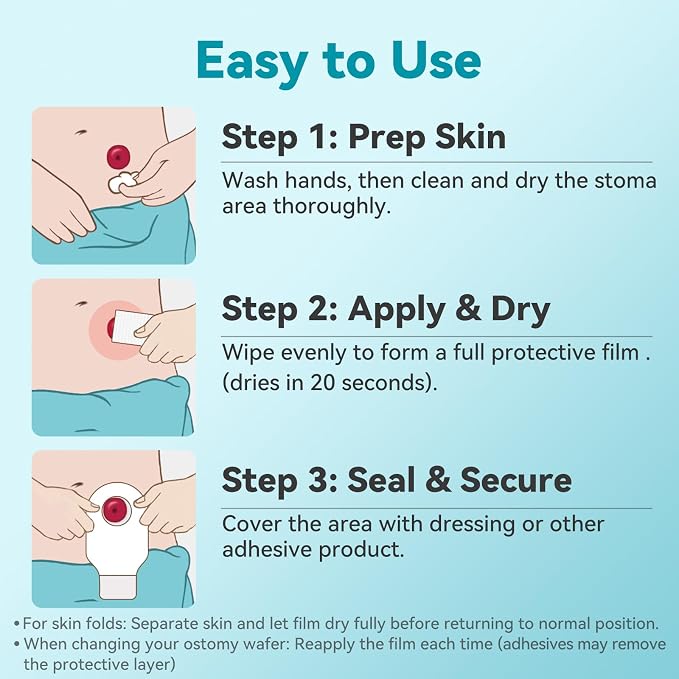 Easy to Use

Step 1: Prep Skin

Wash hands, then clean and dry the stoma area thoroughly.

Step 2: Apply & Dry

Wipe evenly to form a full protective film . (dries in 20 seconds).

Step 3: Seal & Secure

Cover the area with dressing or other adhesive product.

• For skin folds: Separate skin and let film dry fully before returning to normal position.
• When changing your ostomy wafer: Reapply the film each time (adhesives may remove the protective layer)