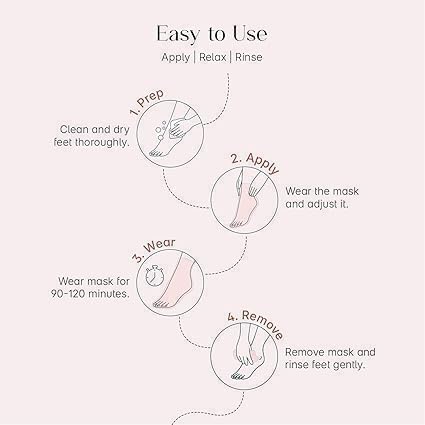 Easy to Use

Apply | Relax | Rinse

1. Prep

Clean and dry feet thoroughly.

2. Apply

Wear the mask and adjust it.

3. Wear

Wear mask for 90-120 minutes.

4. Remove

Remove mask and rinse feet gently.