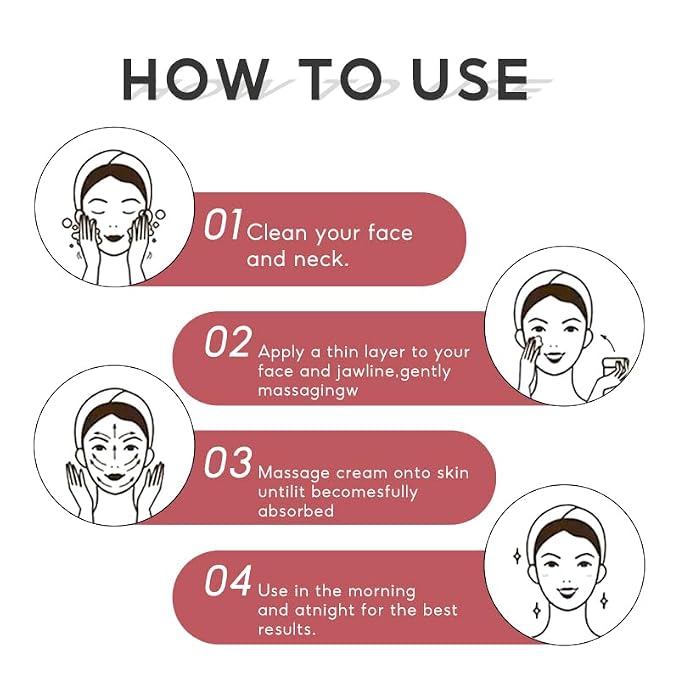 HOW TO USE

01 Clean your face and neck.

02 Apply a thin layer to your face and jawline,gently massagingw

03 Massage cream onto skin untilit becomesfully absorbed

04 Use in the morning and atnight for the best results.