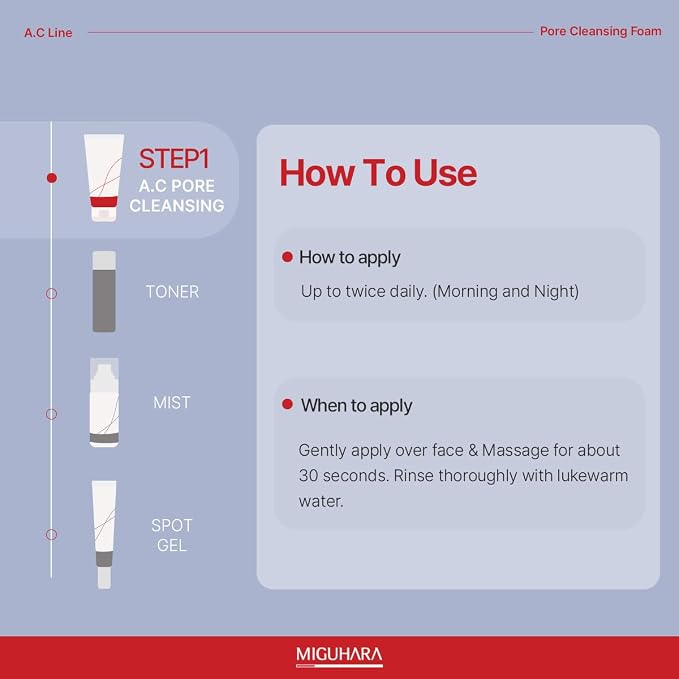 A.C Line

Pore Cleansing Foam

STEP1
A.C PORE CLEANSING

TONER

MIST

SPOT GEL

How To Use

How to apply

Up to twice daily. (Morning and Night)

When to apply

Gently apply over face & Massage for about 30 seconds. Rinse thoroughly with lukewarm water.

MIGUHARA