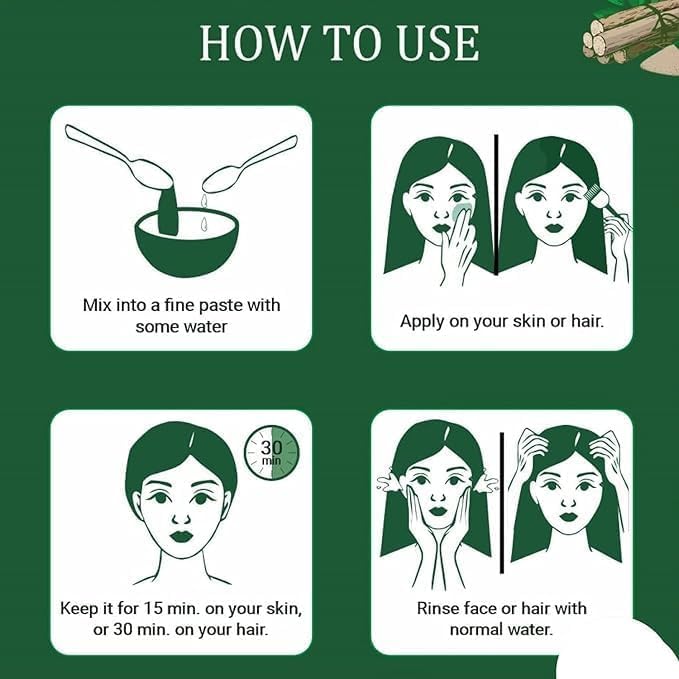 HOW TO USE

Mix into a fine paste with some water

Apply on your skin or hair.

30 min

Keep it for 15 min. on your skin, or 30 min. on your hair.

Rinse face or hair with normal water.