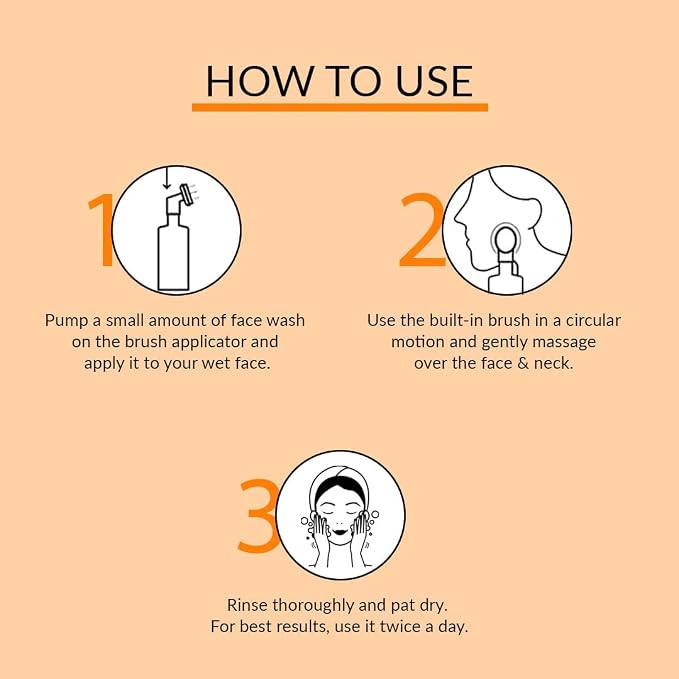 HOW TO USE

1

Pump a small amount of face wash on the brush applicator and apply it to your wet face.

2

Use the built-in brush in a circular motion and gently massage over the face & neck.

3

Rinse thoroughly and pat dry. For best results, use it twice a day.