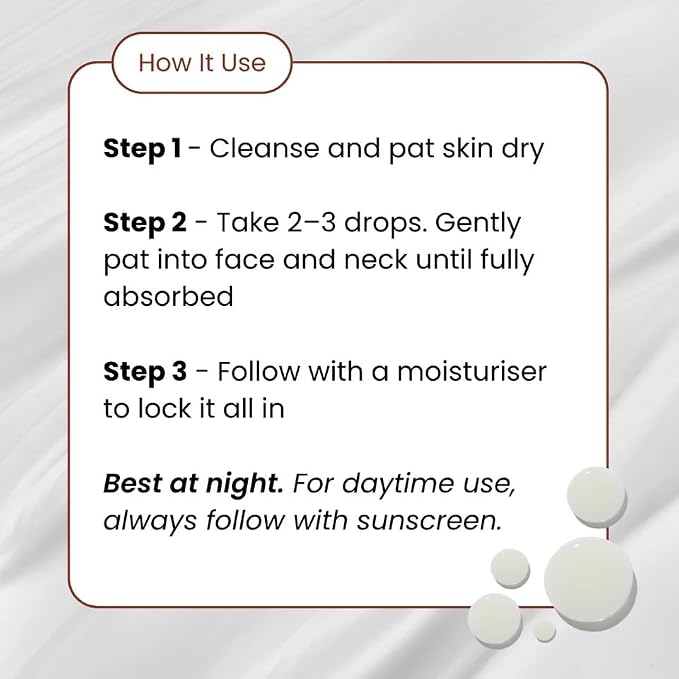 How It Use

Step 1 - Cleanse and pat skin dry

Step 2 - Take 2–3 drops. Gently pat into face and neck until fully absorbed

Step 3 - Follow with a moisturiser to lock it all in

Best at night. For daytime use, always follow with sunscreen.