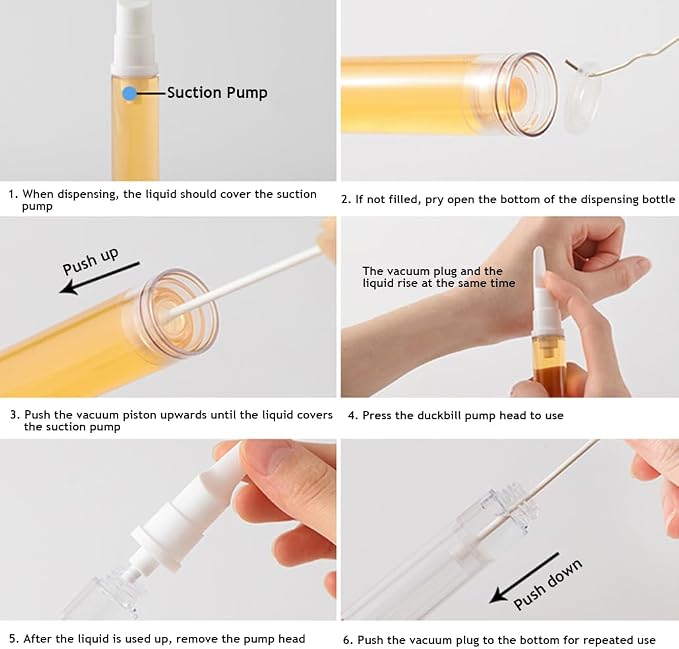 Suction Pump

1. When dispensing, the liquid should cover the suction pump

2. If not filled, pry open the bottom of the dispensing bottle

Push up

3. Push the vacuum piston upwards until the liquid covers the suction pump

The vacuum plug and the liquid rise at the same time

4. Press the duckbill pump head to use

5. After the liquid is used up, remove the pump head

Push down

6. Push the vacuum plug to the bottom for repeated use