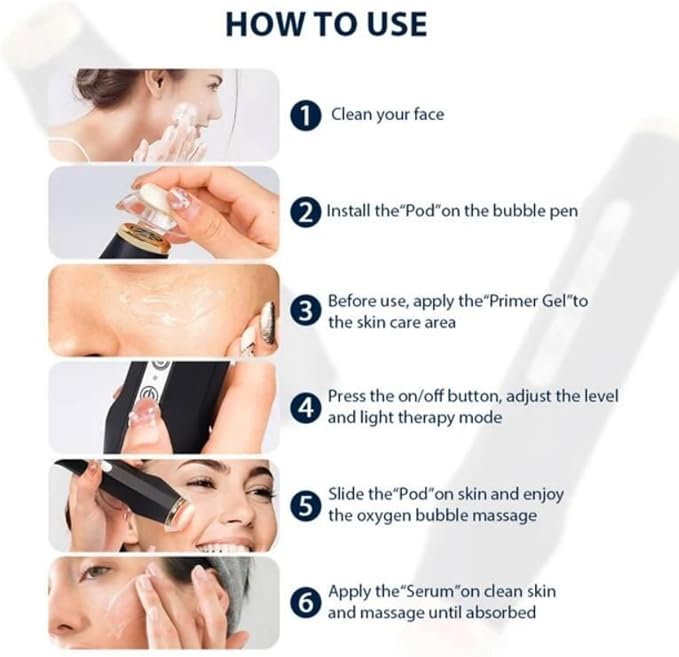 HOW TO USE

1 Clean your face

2 Install the"Pod"on the bubble pen

3 Before use, apply the"Primer Gel"to the skin care area

4 Press the on/off button, adjust the level and light therapy mode

5 Slide the"Pod"on skin and enjoy the oxygen bubble massage

6 Apply the"Serum"on clean skin and massage until absorbed