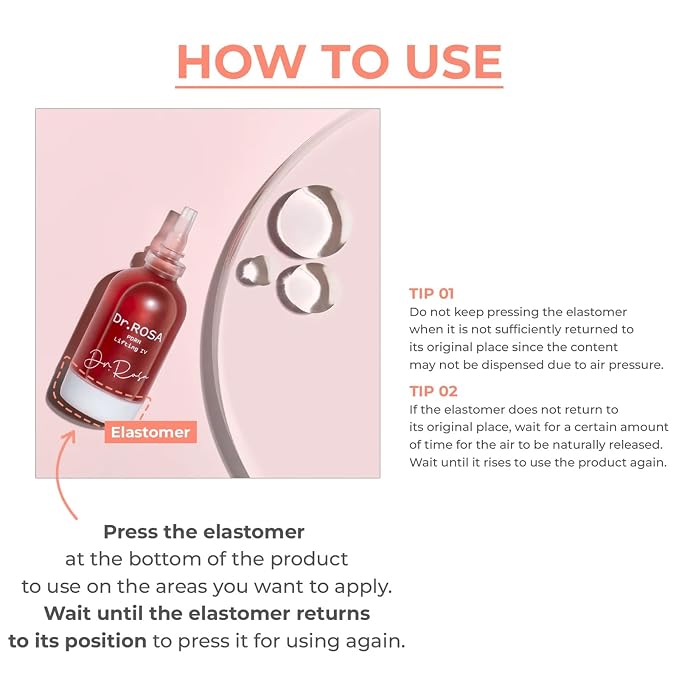 HOW TO USE

Dr.ROSA
PDRN
Lifting IV
Dr.Rosa

Elastomer

TIP 01
Do not keep pressing the elastomer when it is not sufficiently returned to its original place since the content may not be dispensed due to air pressure.

TIP 02
If the elastomer does not return to its original place, wait for a certain amount of time for the air to be naturally released. Wait until it rises to use the product again.

Press the elastomer at the bottom of the product to use on the areas you want to apply. Wait until the elastomer returns to its position to press it for using again.