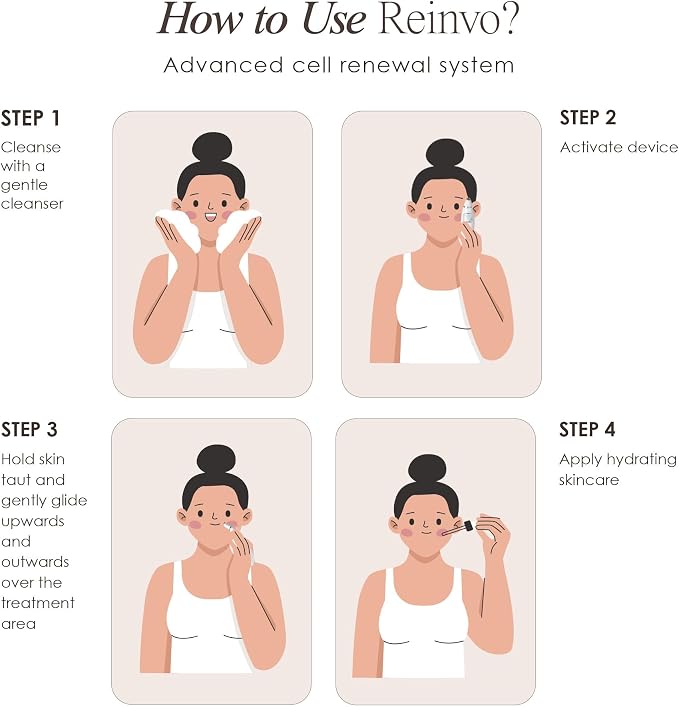 How to Use Reinvo?

Advanced cell renewal system

STEP 1

Cleanse with a gentle cleanser

STEP 2

Activate device

STEP 3

Hold skin taut and gently glide upwards and outwards over the treatment area

STEP 4

Apply hydrating skincare