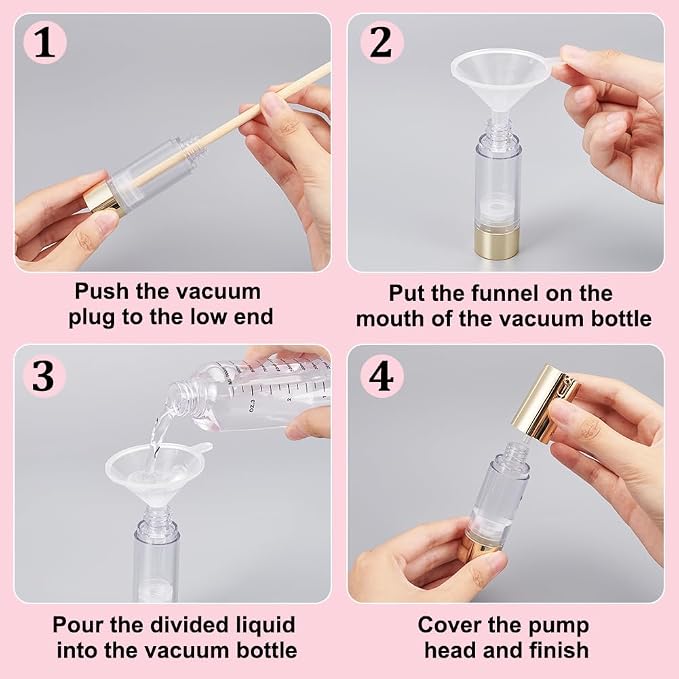 1

Push the vacuum plug to the low end

2

Put the funnel on the mouth of the vacuum bottle

3

Pour the divided liquid into the vacuum bottle

4

Cover the pump head and finish