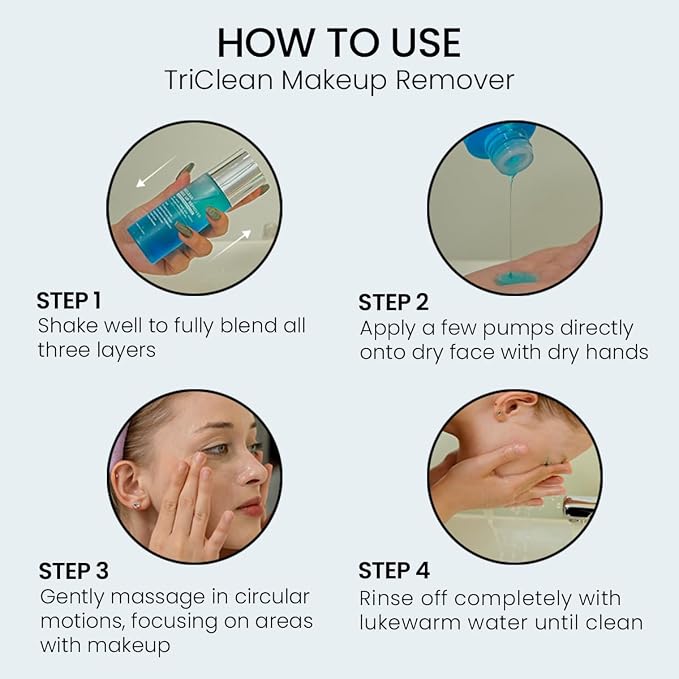 HOW TO USE
TriClean Makeup Remover

STEP 1
Shake well to fully blend all three layers

STEP 2
Apply a few pumps directly onto dry face with dry hands

STEP 3
Gently massage in circular motions, focusing on areas with makeup

STEP 4
Rinse off completely with lukewarm water until clean