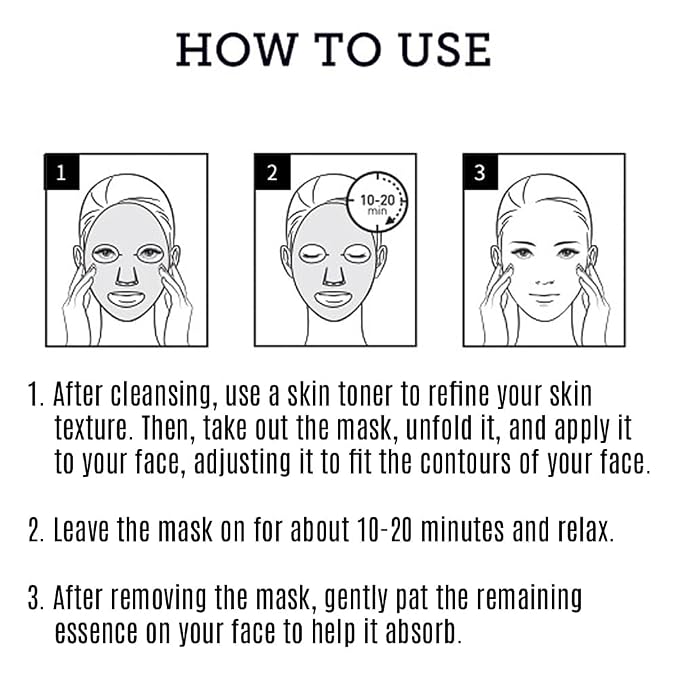 HOW TO USE

1

2

10-20 min

3

1. After cleansing, use a skin toner to refine your skin texture. Then, take out the mask, unfold it, and apply it to your face, adjusting it to fit the contours of your face.

2. Leave the mask on for about 10-20 minutes and relax.

3. After removing the mask, gently pat the remaining essence on your face to help it absorb.