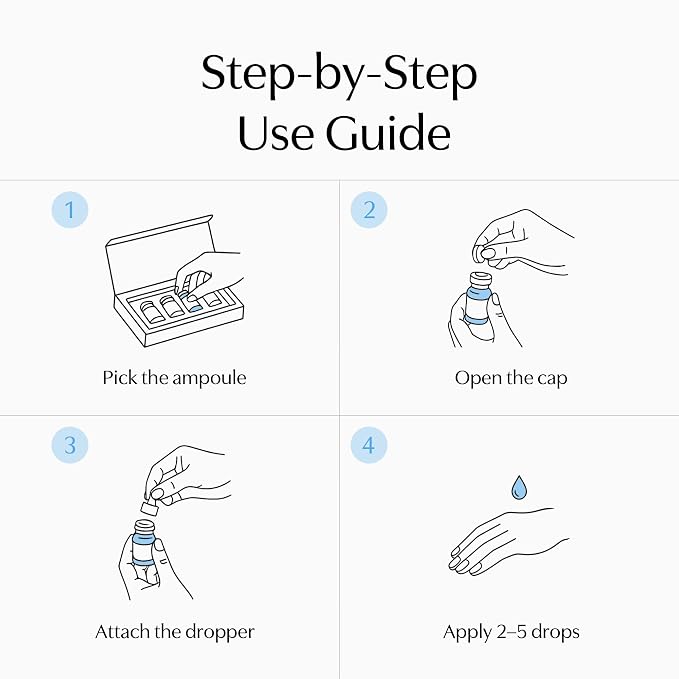 Step-by-Step
Use Guide

1

Pick the ampoule

2

Open the cap

3

Attach the dropper

4

Apply 2–5 drops