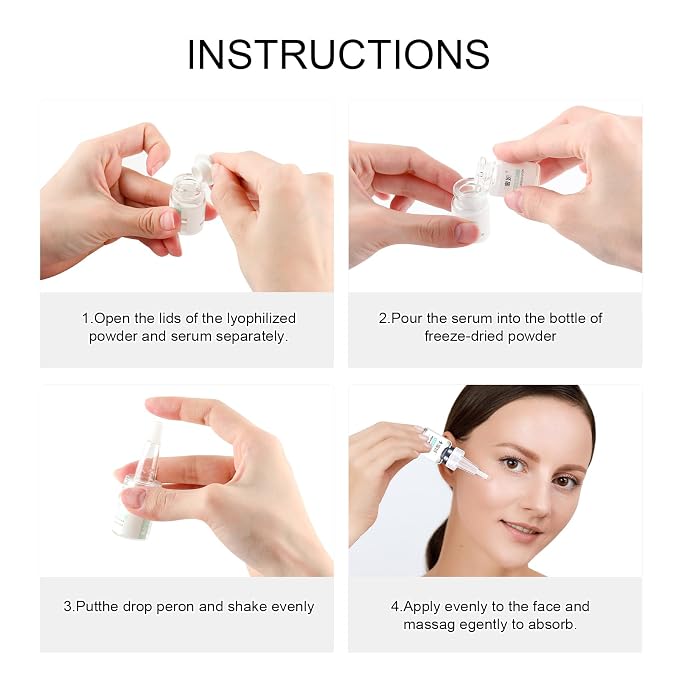 INSTRUCTIONS

1.Open the lids of the lyophilized powder and serum separately.

2.Pour the serum into the bottle of freeze-dried powder

3.Putthe drop peron and shake evenly

4.Apply evenly to the face and massag egently to absorb.