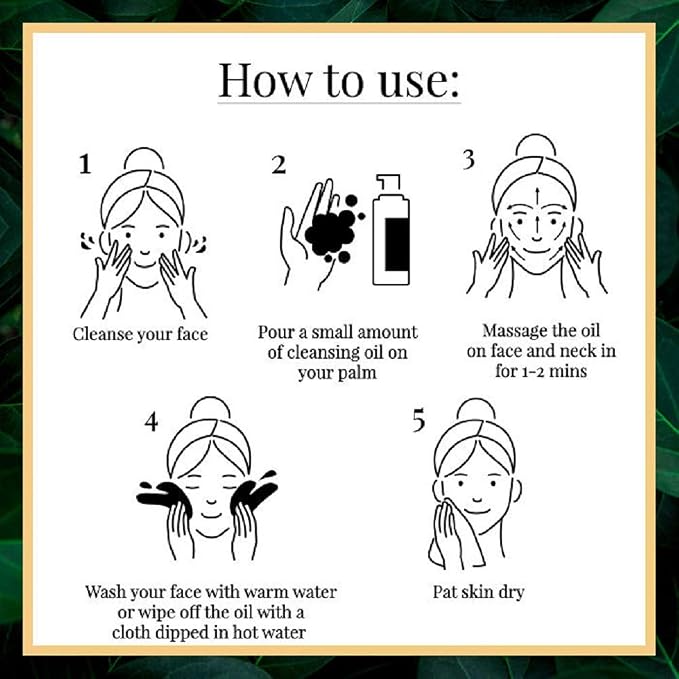 How to use:

1
Cleanse your face

2
Pour a small amount of cleansing oil on your palm

3
Massage the oil on face and neck in for 1-2 mins

4
Wash your face with warm water or wipe off the oil with a cloth dipped in hot water

5
Pat skin dry