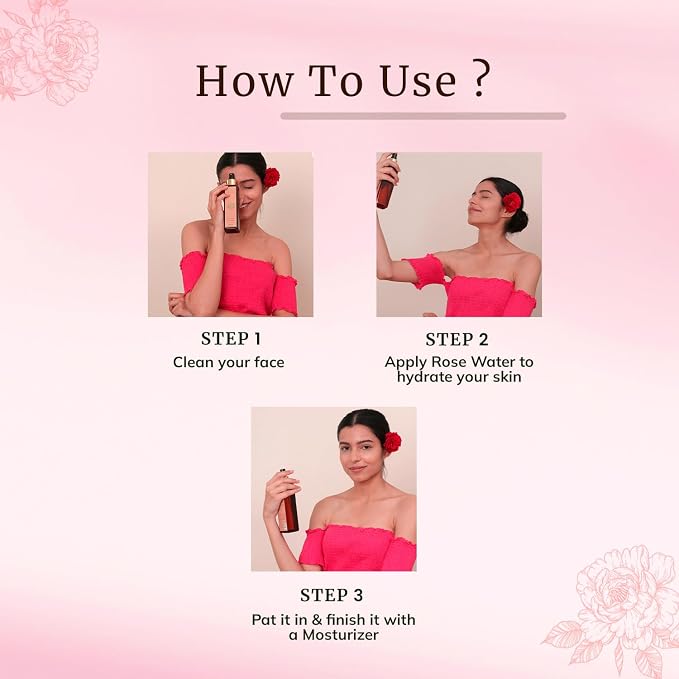 How To Use ?

STEP 1
Clean your face

STEP 2
Apply Rose Water to hydrate your skin

STEP 3
Pat it in & finish it with a Mosturizer