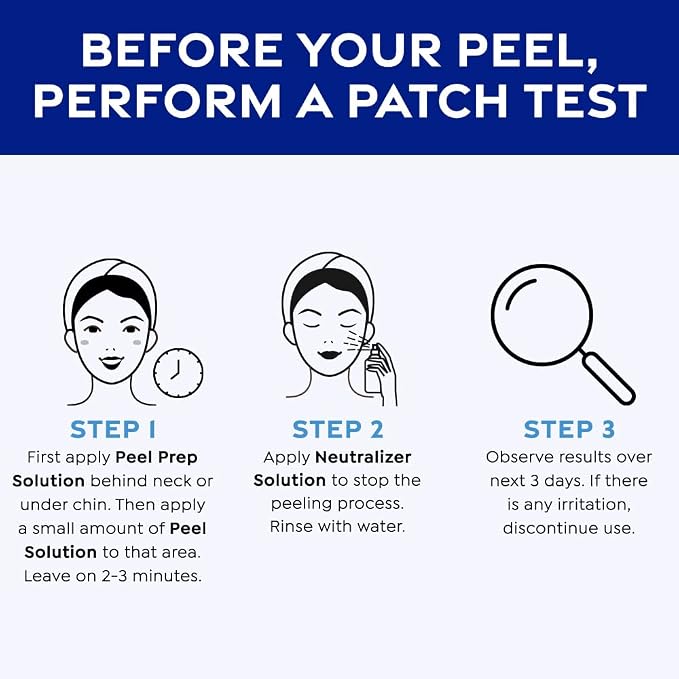 BEFORE YOUR PEEL, PERFORM A PATCH TEST

STEP 1
First apply Peel Prep Solution behind neck or under chin. Then apply a small amount of Peel Solution to that area. Leave on 2-3 minutes.

STEP 2
Apply Neutralizer Solution to stop the peeling process. Rinse with water.

STEP 3
Observe results over next 3 days. If there is any irritation, discontinue use.