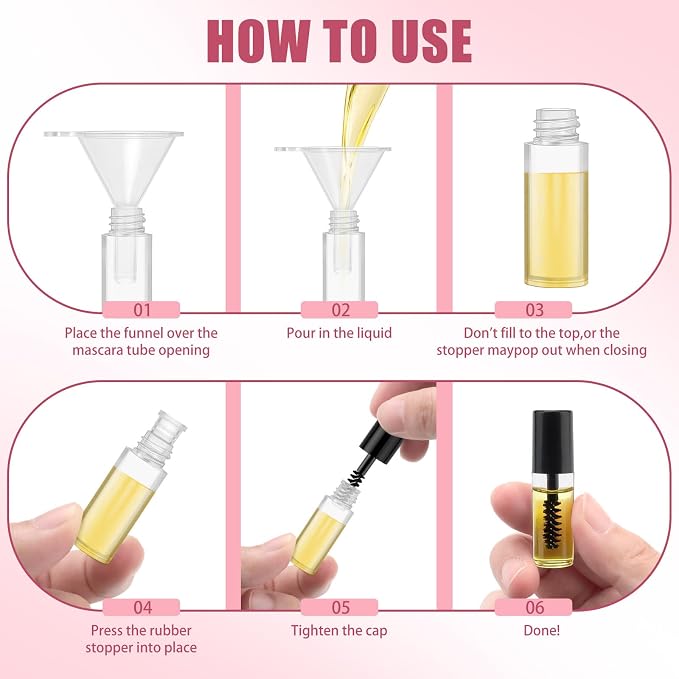 HOW TO USE

01
Place the funnel over the mascara tube opening

02
Pour in the liquid

03
Don't fill to the top,or the stopper maypop out when closing

04
Press the rubber stopper into place

05
Tighten the cap

06
Done!