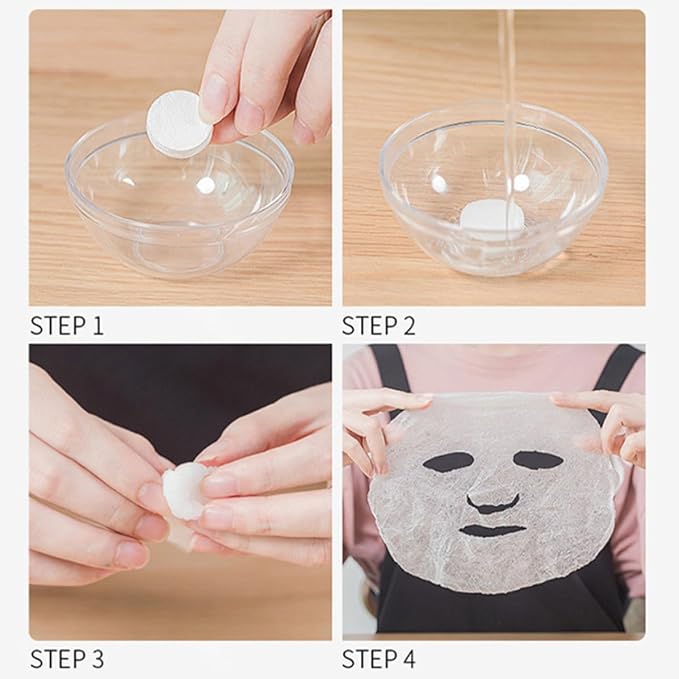 STEP 1

STEP 2

STEP 3

STEP 4