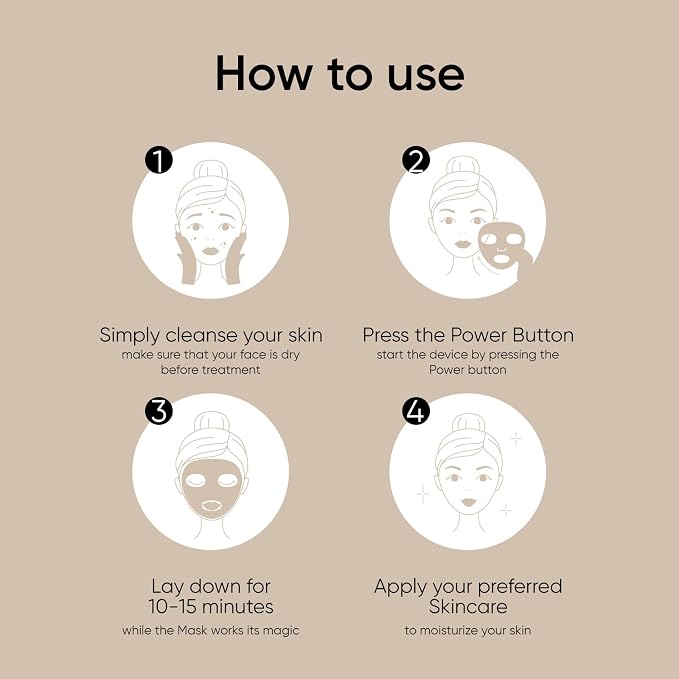 How to use

1

Simply cleanse your skin
make sure that your face is dry before treatment

2

Press the Power Button
start the device by pressing the Power button

3

Lay down for 10-15 minutes
while the Mask works its magic

4

Apply your preferred Skincare
to moisturize your skin