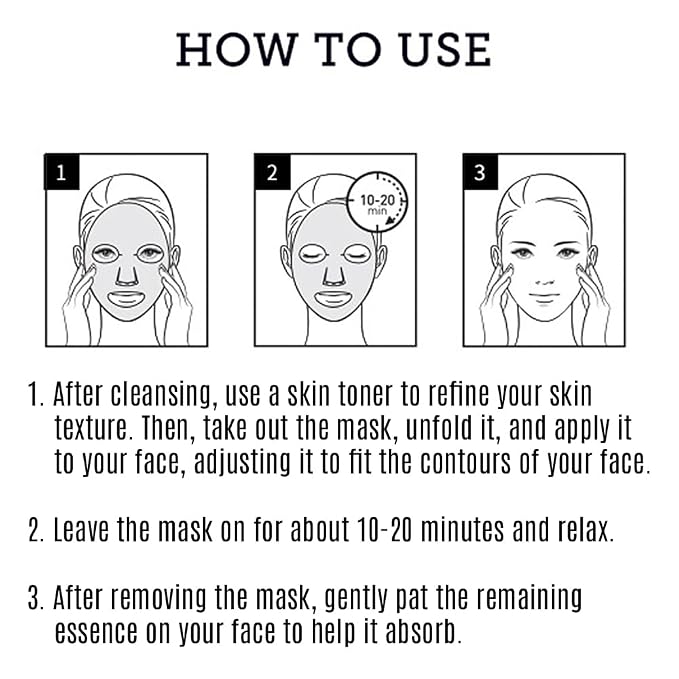 HOW TO USE

1

2

10-20 min

3

1. After cleansing, use a skin toner to refine your skin texture. Then, take out the mask, unfold it, and apply it to your face, adjusting it to fit the contours of your face.

2. Leave the mask on for about 10-20 minutes and relax.

3. After removing the mask, gently pat the remaining essence on your face to help it absorb.