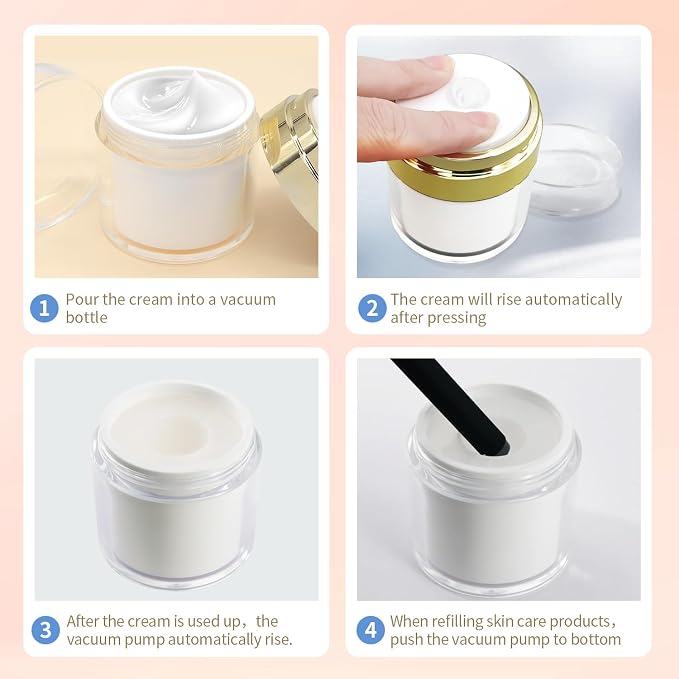 1 Pour the cream into a vacuum bottle

2 The cream will rise automatically after pressing

3 After the cream is used up，the vacuum pump automatically rise.

4 When refilling skin care products，push the vacuum pump to bottom