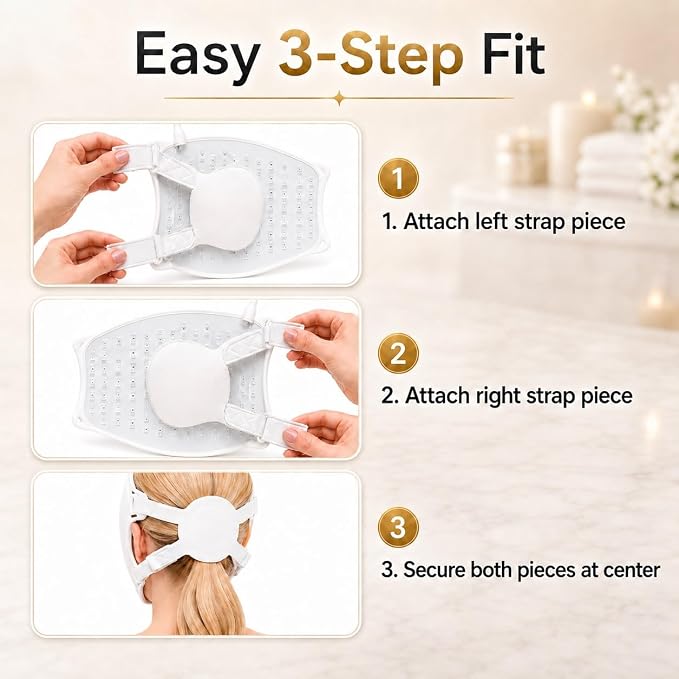 Easy 3-Step Fit

1

1. Attach left strap piece

2

2. Attach right strap piece

3

3. Secure both pieces at center