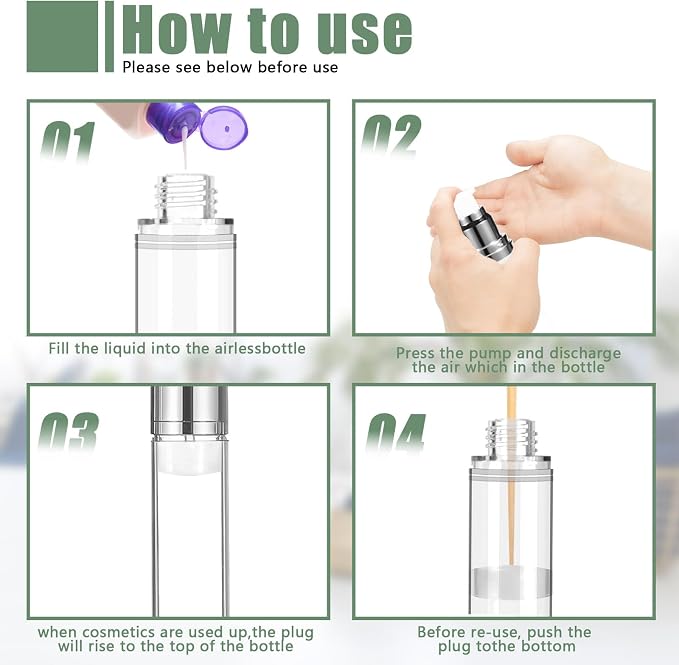 How to use
Please see below before use

01

Fill the liquid into the airlessbottle

02

Press the pump and discharge the air which in the bottle

03

when cosmetics are used up,the plug will rise to the top of the bottle

04

Before re-use, push the plug tothe bottom