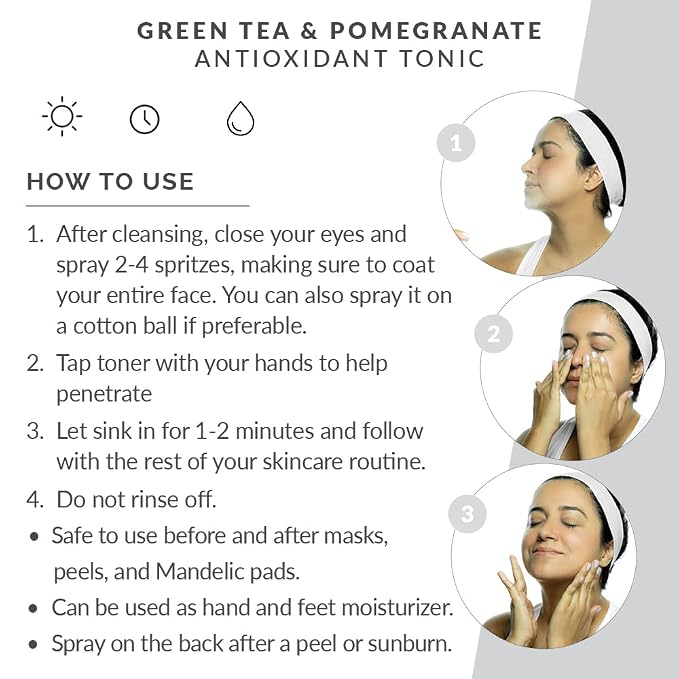 GREEN TEA & POMEGRANATE
ANTIOXIDANT TONIC

HOW TO USE

1. After cleansing, close your eyes and spray 2-4 spritzes, making sure to coat your entire face. You can also spray it on a cotton ball if preferable.

2. Tap toner with your hands to help penetrate

3. Let sink in for 1-2 minutes and follow with the rest of your skincare routine.

4. Do not rinse off.

• Safe to use before and after masks, peels, and Mandelic pads.

• Can be used as hand and feet moisturizer.

• Spray on the back after a peel or sunburn.

1

2

3