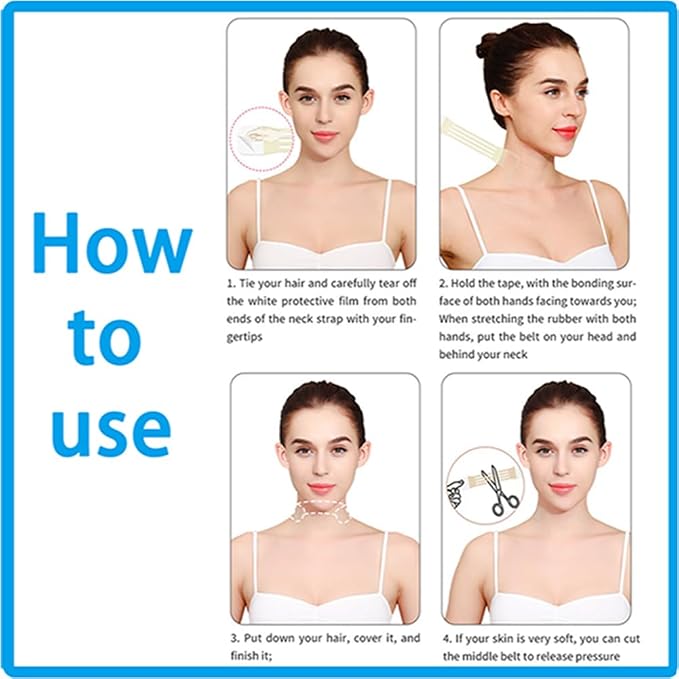 How to use

1. Tie your hair and carefully tear off the white protective film from both ends of the neck strap with your fingertips

2. Hold the tape, with the bonding surface of both hands facing towards you; When stretching the rubber with both hands, put the belt on your head and behind your neck

3. Put down your hair, cover it, and finish it;

4. If your skin is very soft, you can cut the middle belt to release pressure