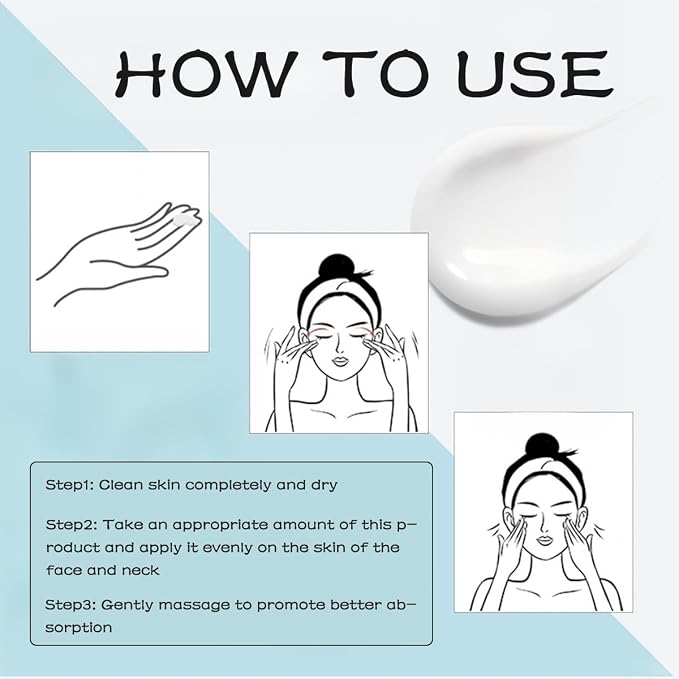 HOW TO USE

Step1: Clean skin completely and dry

Step2: Take an appropriate amount of this product and apply it evenly on the skin of the face and neck

Step3: Gently massage to promote better absorption