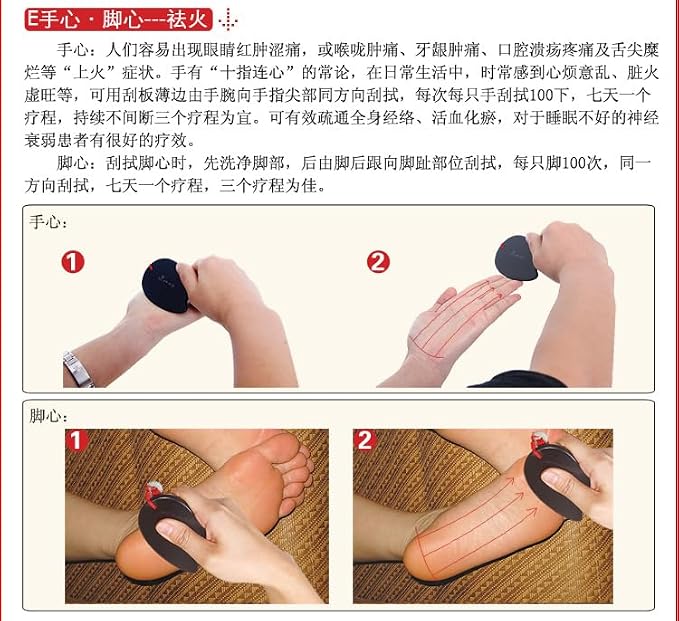 E手心·脚心---祛火

手心：人们容易出现眼睛红肿涩痛，或喉咙肿痛、牙龈肿痛、口腔溃疡疼痛及舌尖糜烂等“上火”症状。手有“十指连心”的常论，在日常生活中，时常感到心烦意乱、脏火虚旺等，可用刮板薄边由手腕向手指尖部同方向刮拭，每次每只手刮拭100下，七天一个疗程，持续不间断三个疗程为宜。可有效疏通全身经络、活血化瘀，对于睡眠不好的神经衰弱患者有很好的疗效。

脚心：刮拭脚心时，先洗净脚部，后由脚后跟向脚趾部位刮拭，每只脚100次，同一方向刮拭，七天一个疗程，三个疗程为佳。

手心：

1

2

脚心：

1

2