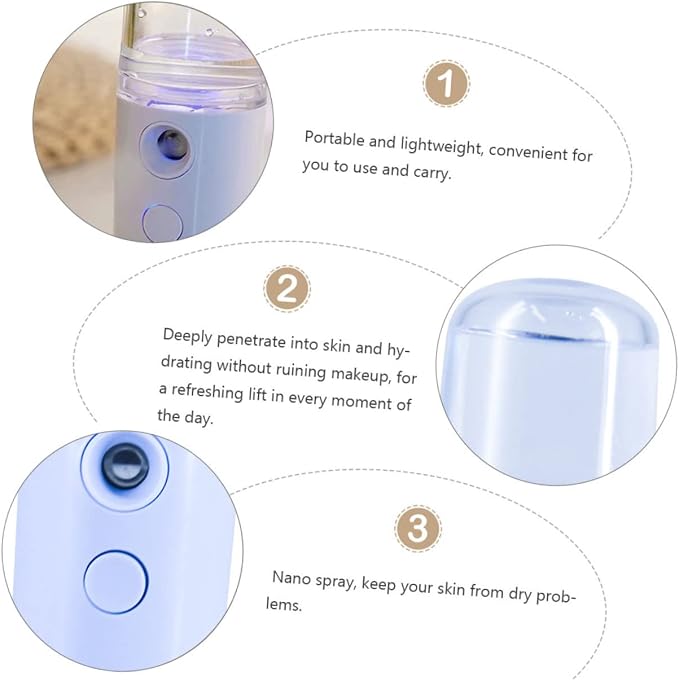 1

Portable and lightweight, convenient for you to use and carry.

2

Deeply penetrate into skin and hydrating without ruining makeup, for a refreshing lift in every moment of the day.

3

Nano spray, keep your skin from dry problems.