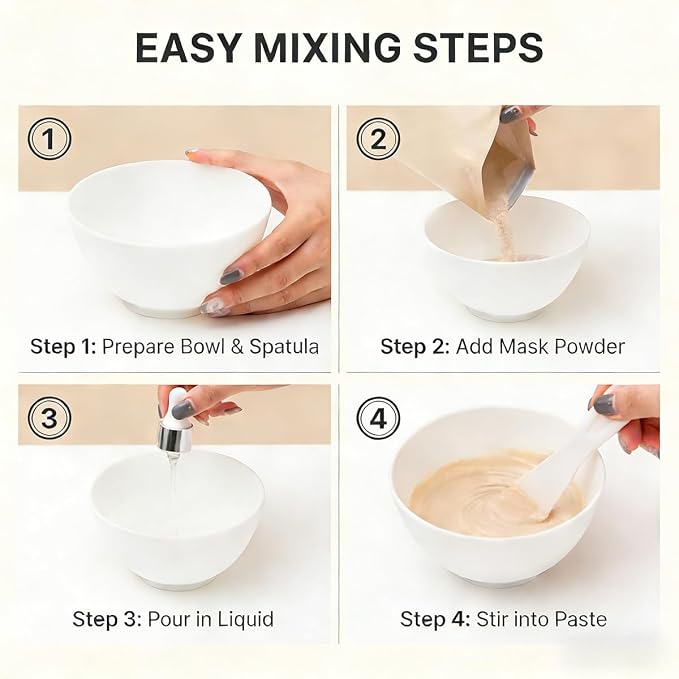 EASY MIXING STEPS

1

Step 1: Prepare Bowl & Spatula

2

Step 2: Add Mask Powder

3

Step 3: Pour in Liquid

4

Step 4: Stir into Paste