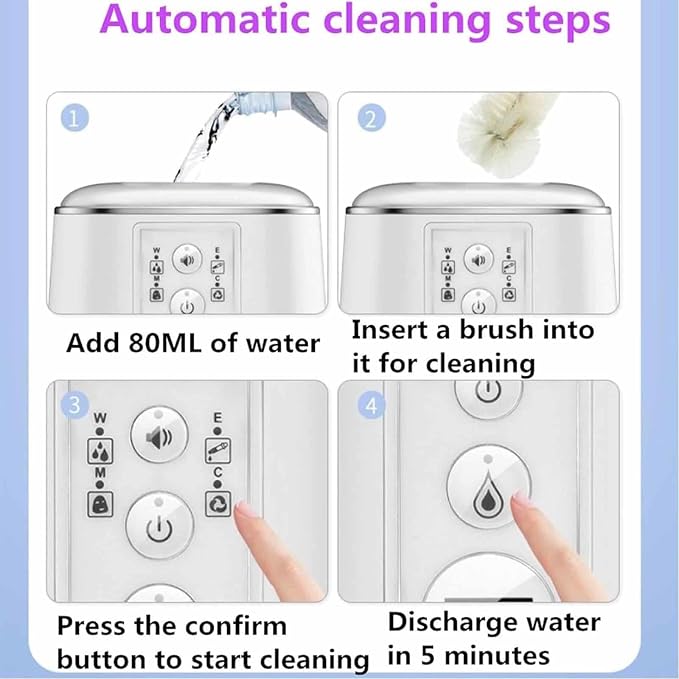 Automatic cleaning steps

1

W

M

E

C

Add 80ML of water

2

W

M

E

C

Insert a brush into it for cleaning

3

W

M

E

C

Press the confirm button to start cleaning

4

Discharge water in 5 minutes