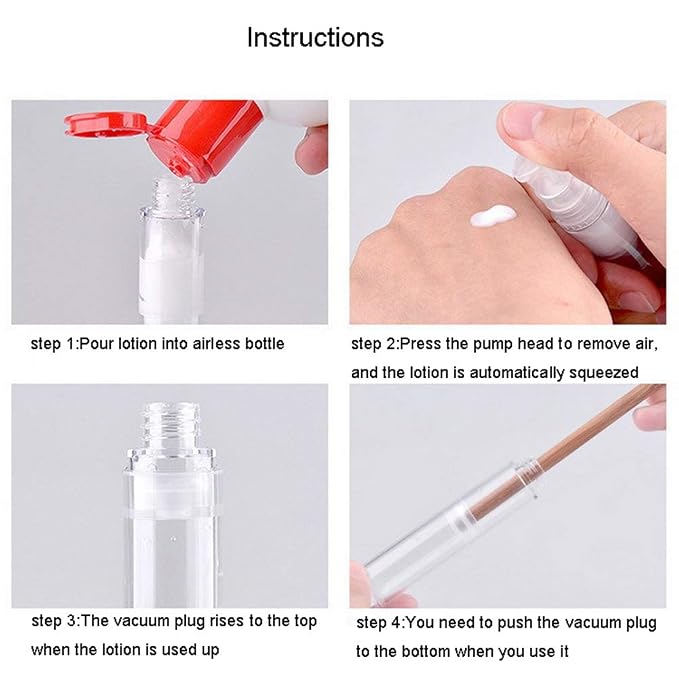 Instructions

step 1:Pour lotion into airless bottle

step 2:Press the pump head to remove air, and the lotion is automatically squeezed

step 3:The vacuum plug rises to the top when the lotion is used up

step 4:You need to push the vacuum plug to the bottom when you use it