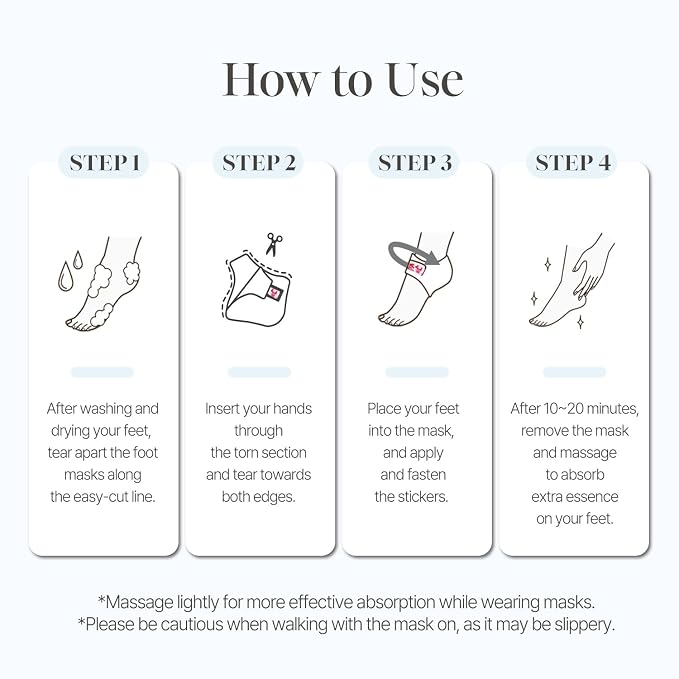 How to Use

STEP 1

After washing and drying your feet, tear apart the foot masks along the easy-cut line.

STEP 2

Insert your hands through the torn section and tear towards both edges.

STEP 3

Place your feet into the mask, and apply and fasten the stickers.

STEP 4

After 10~20 minutes, remove the mask and massage to absorb extra essence on your feet.

*Massage lightly for more effective absorption while wearing masks.
*Please be cautious when walking with the mask on, as it may be slippery.