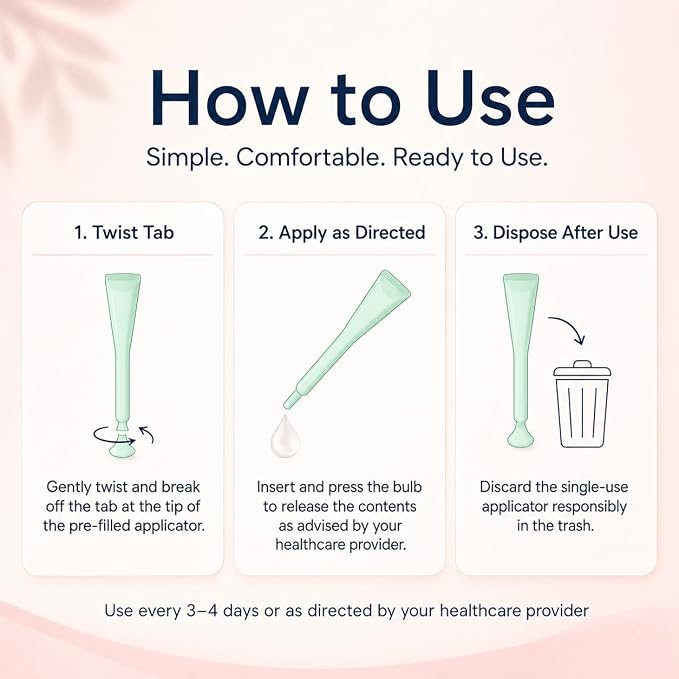 How to Use

Simple. Comfortable. Ready to Use.

1. Twist Tab

Gently twist and break off the tab at the tip of the pre-filled applicator.

2. Apply as Directed

Insert and press the bulb to release the contents as advised by your healthcare provider.

3. Dispose After Use

Discard the single-use applicator responsibly in the trash.

Use every 3–4 days or as directed by your healthcare provider