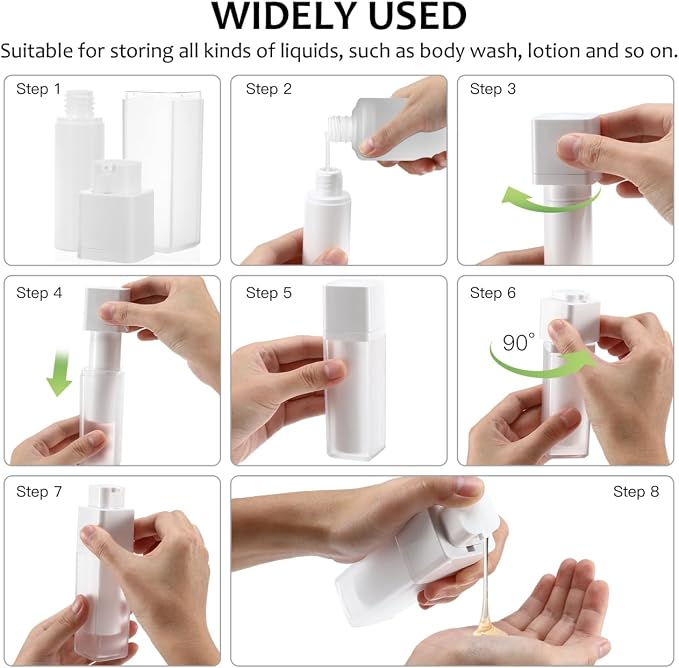 WIDELY USED

Suitable for storing all kinds of liquids, such as body wash, lotion and so on.

Step 1

Step 2

Step 3

Step 4

Step 5

Step 6

90°

Step 7

Step 8