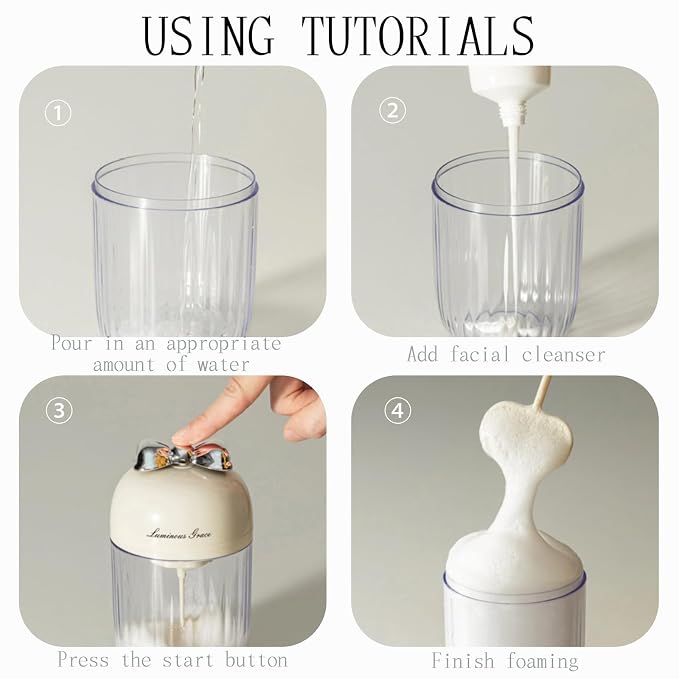 USING TUTORIALS

①

Pour in an appropriate amount of water

②

Add facial cleanser

③

Luminous Grace

Press the start button

④

Finish foaming