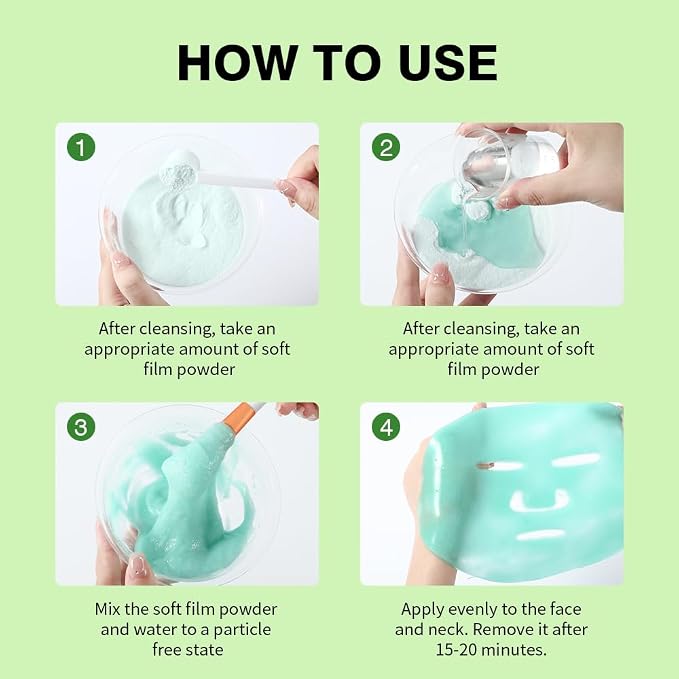 HOW TO USE

1

After cleansing, take an appropriate amount of soft film powder

2

After cleansing, take an appropriate amount of soft film powder

3

Mix the soft film powder and water to a particle free state

4

Apply evenly to the face and neck. Remove it after 15-20 minutes.