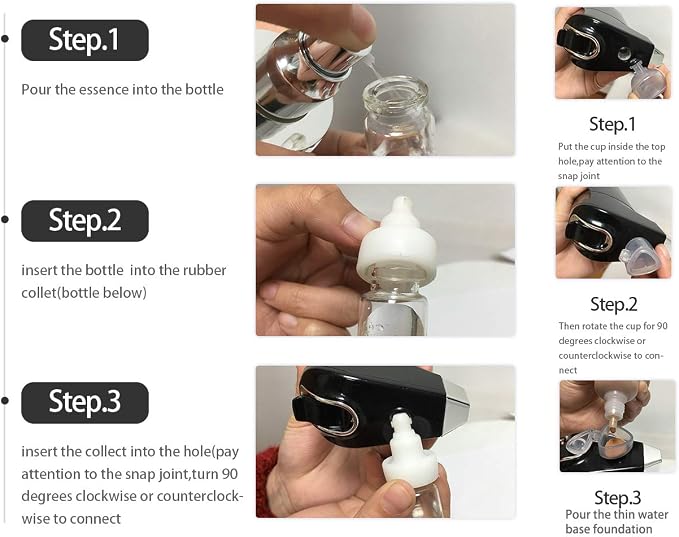 Step.1

Pour the essence into the bottle

Step.2

insert the bottle into the rubber collet(bottle below)

Step.3

insert the collect into the hole(pay attention to the snap joint,turn 90 degrees clockwise or counterclockwise to connect

Step.1

Put the cup inside the top hole,pay attention to the snap joint

Step.2

Then rotate the cup for 90 degrees clockwise or counterclockwise to connect

Step.3

Pour the thin water base foundation