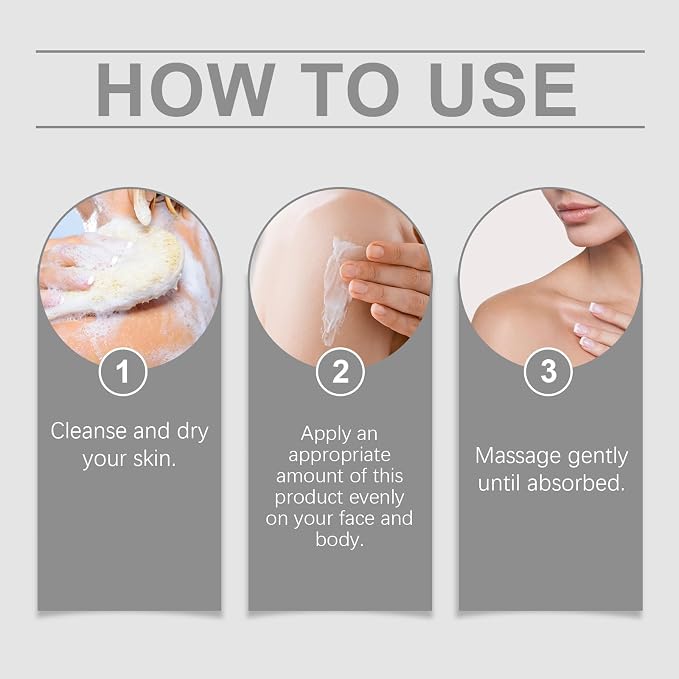 HOW TO USE

1

Cleanse and dry your skin.

2

Apply an appropriate amount of this product evenly on your face and body.

3

Massage gently until absorbed.