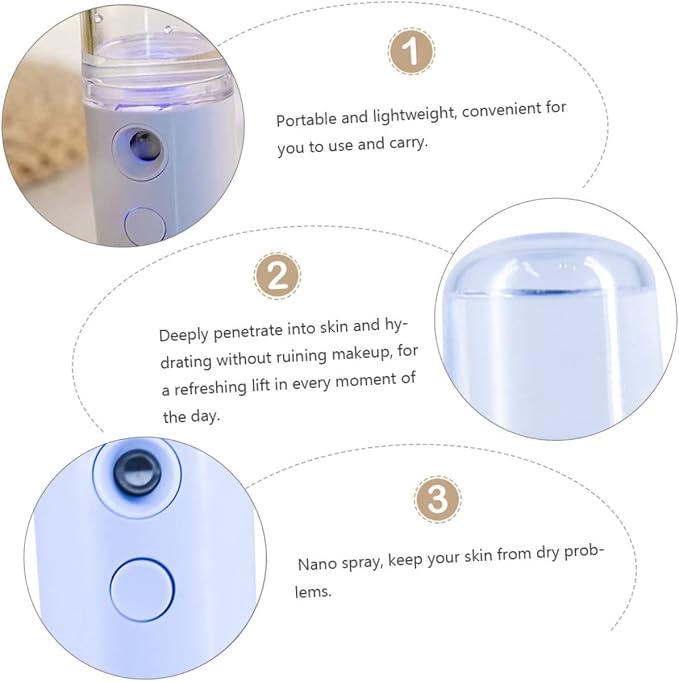 1

Portable and lightweight, convenient for you to use and carry.

2

Deeply penetrate into skin and hydrating without ruining makeup, for a refreshing lift in every moment of the day.

3

Nano spray, keep your skin from dry problems.