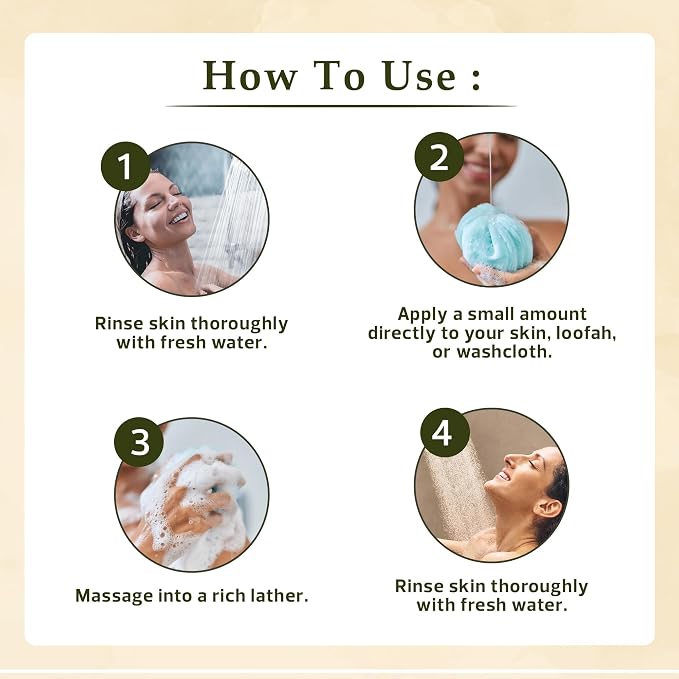 How To Use :

1

Rinse skin thoroughly with fresh water.

2

Apply a small amount directly to your skin, loofah, or washcloth.

3

Massage into a rich lather.

4

Rinse skin thoroughly with fresh water.