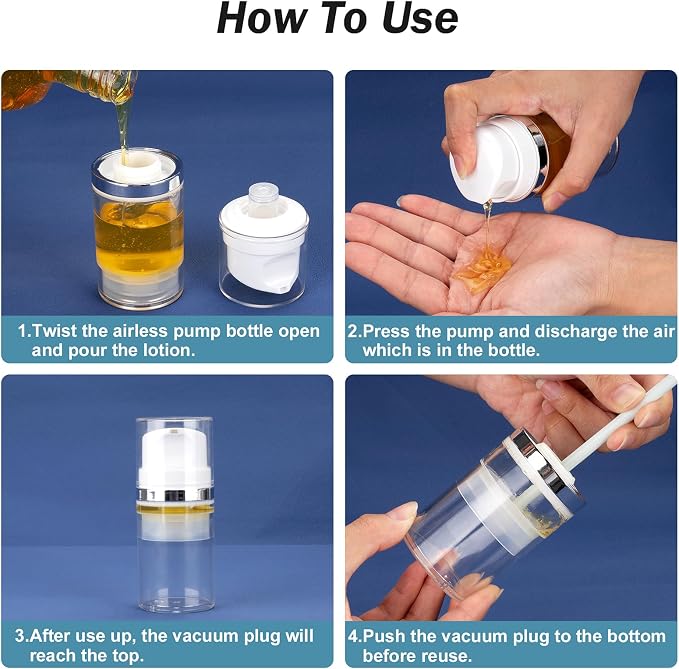 How To Use

1.Twist the airless pump bottle open and pour the lotion.

2.Press the pump and discharge the air which is in the bottle.

3.After use up, the vacuum plug will reach the top.

4.Push the vacuum plug to the bottom before reuse.